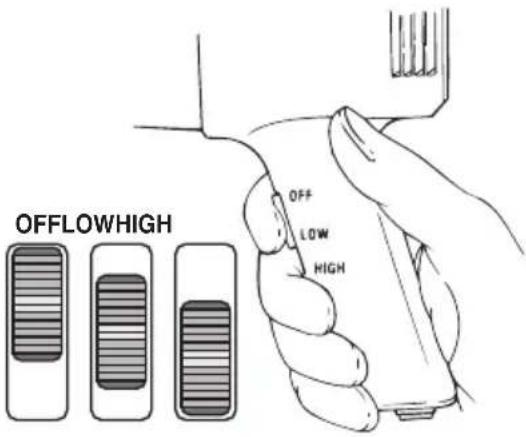 OFFLOWHIGH

OFF
LOW
HIGH