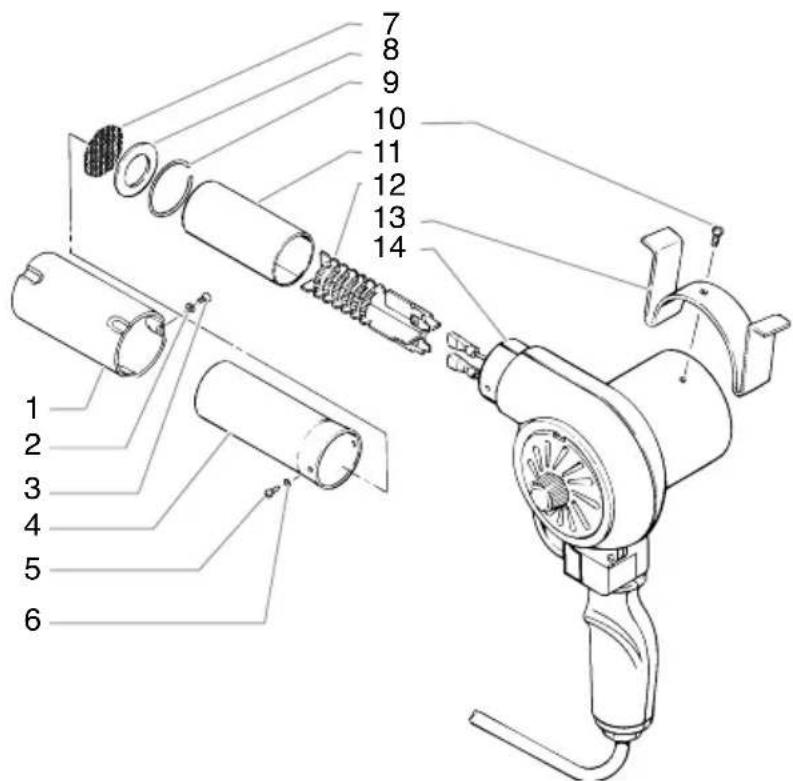 7
8
9
10
11
12
13
14
1
2
3
4
5
6