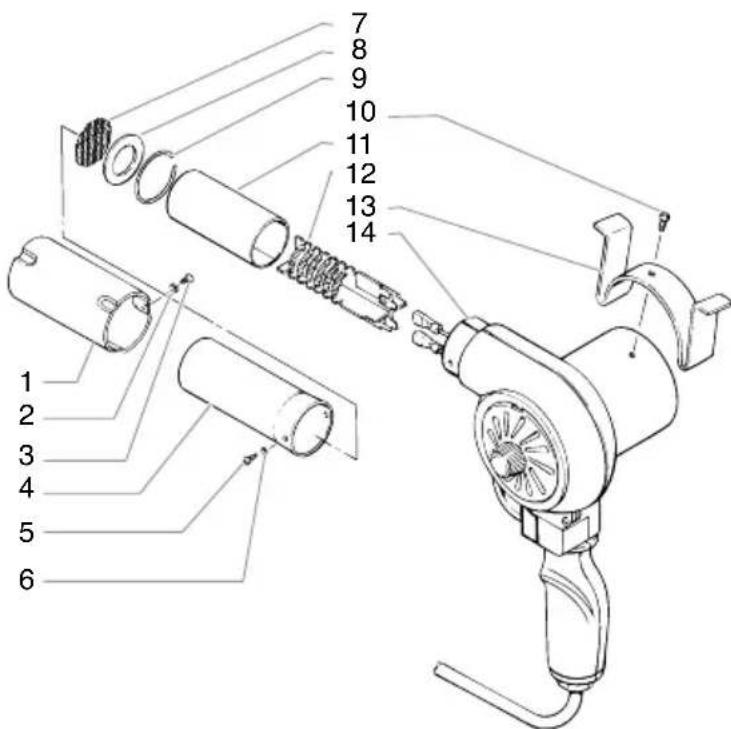 7
8
9
10
11
12
13
14
1
2
3
4
5
6