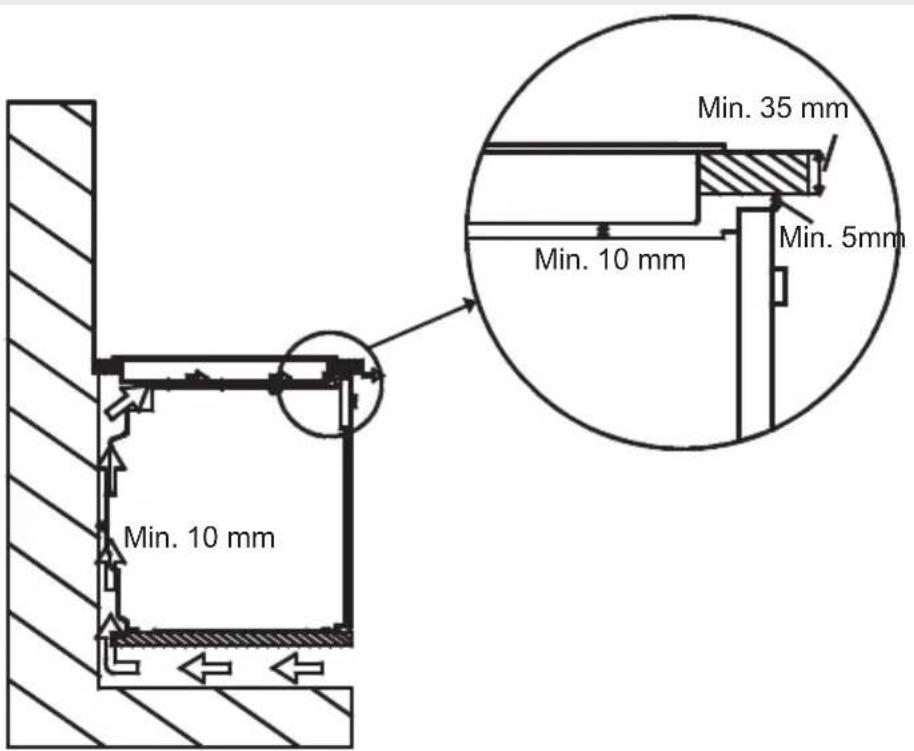 Min. 35 mm
Min. 5mm
Min. 10 mm
Min. 10 mm