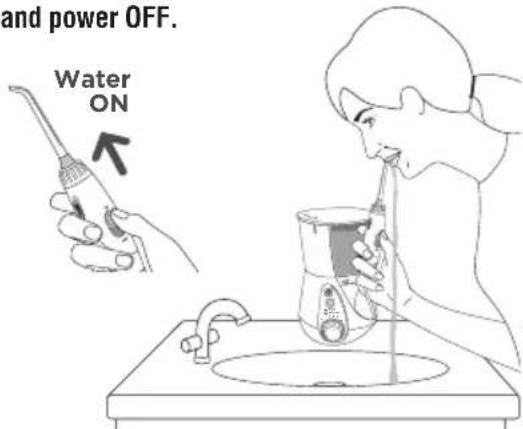 and power OFF.

Water
ON