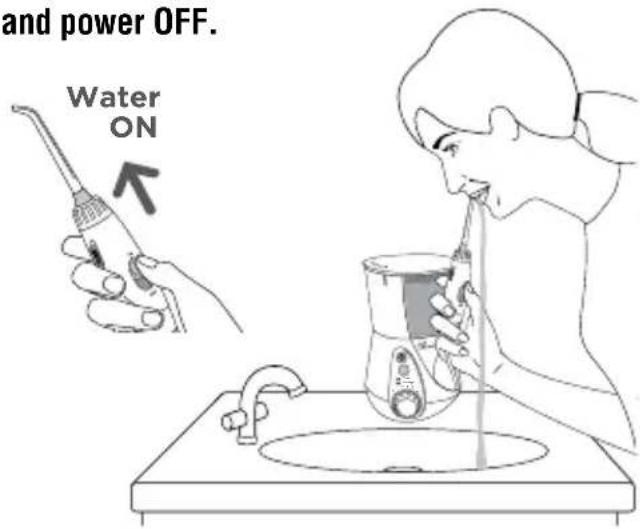 and power OFF.

Water ON