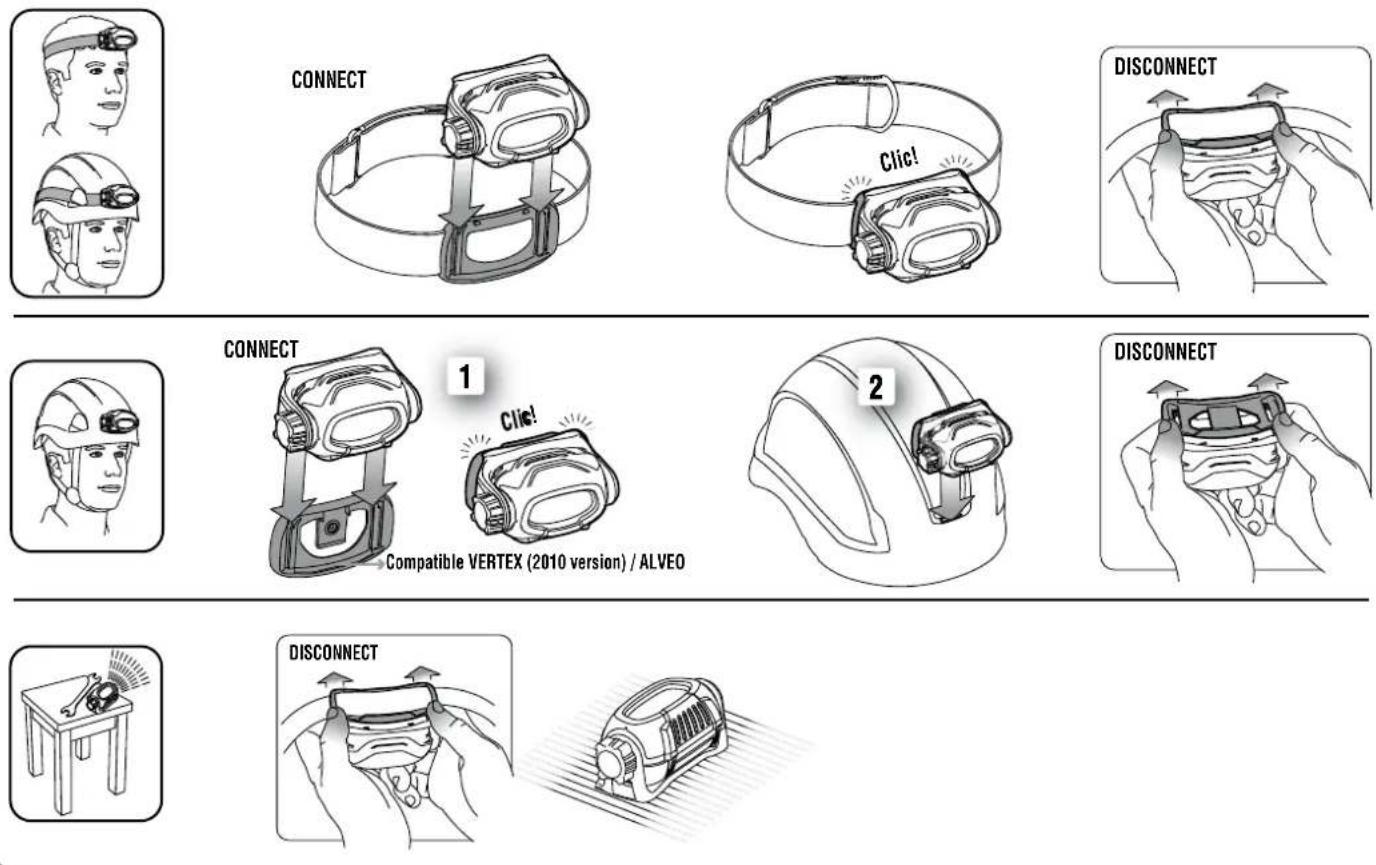 CONNECT

Clic!

DISCONNECT

CONNECT

1

Clic!

Compatible VERTEX (2010 version) / ALVEO

2

DISCONNECT

DISCONNECT