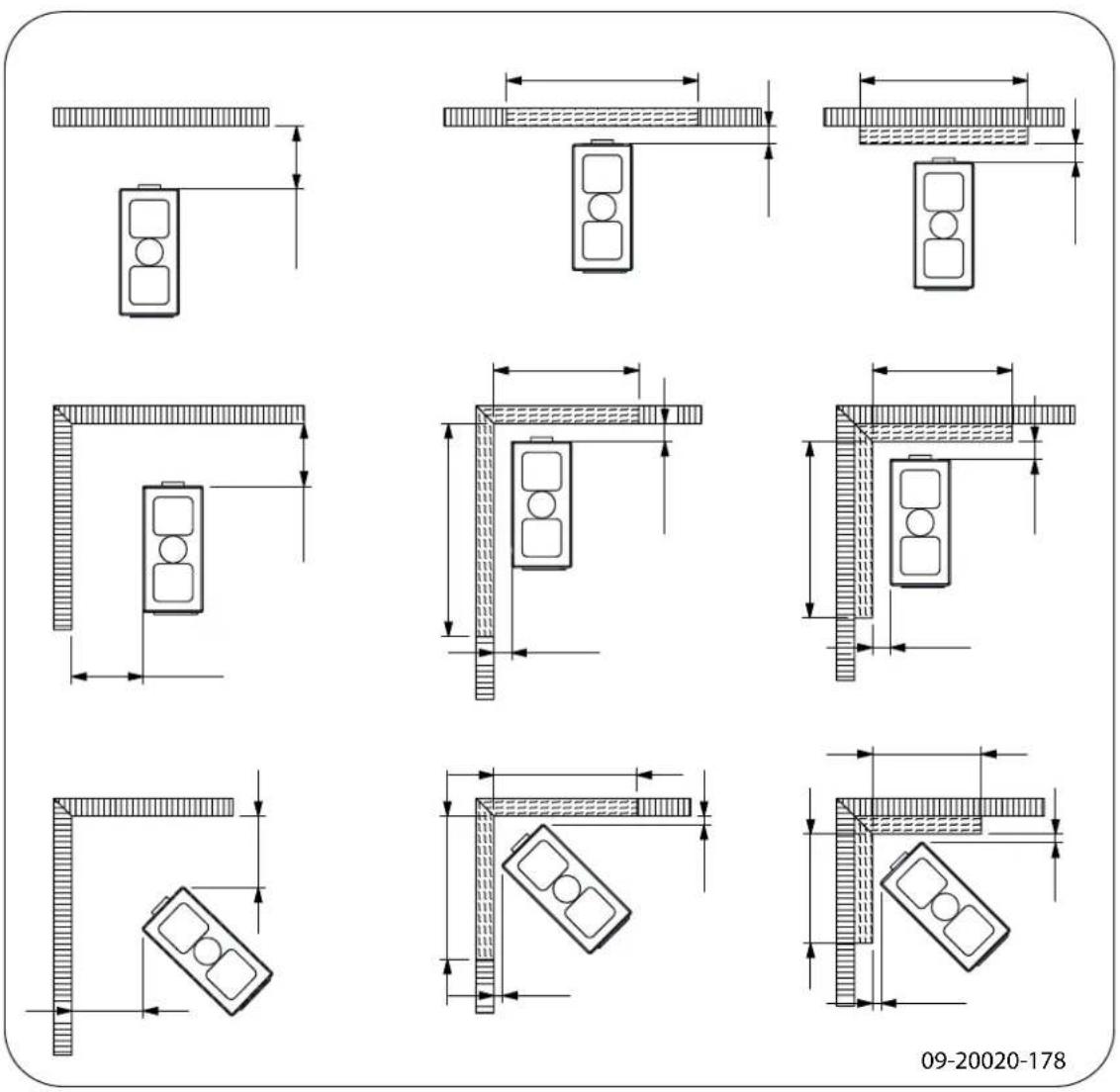 09-20020-178