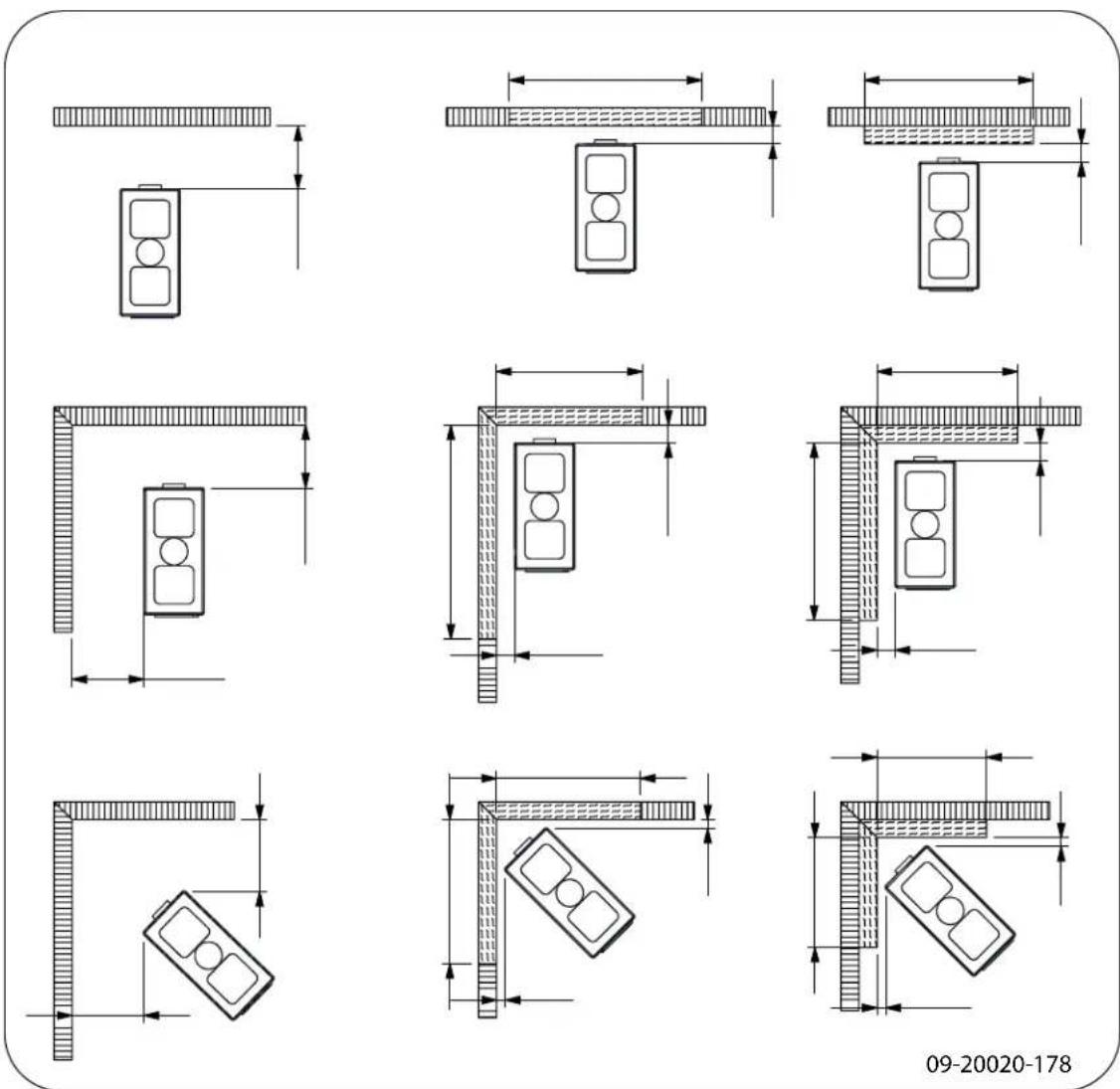 09-20020-178