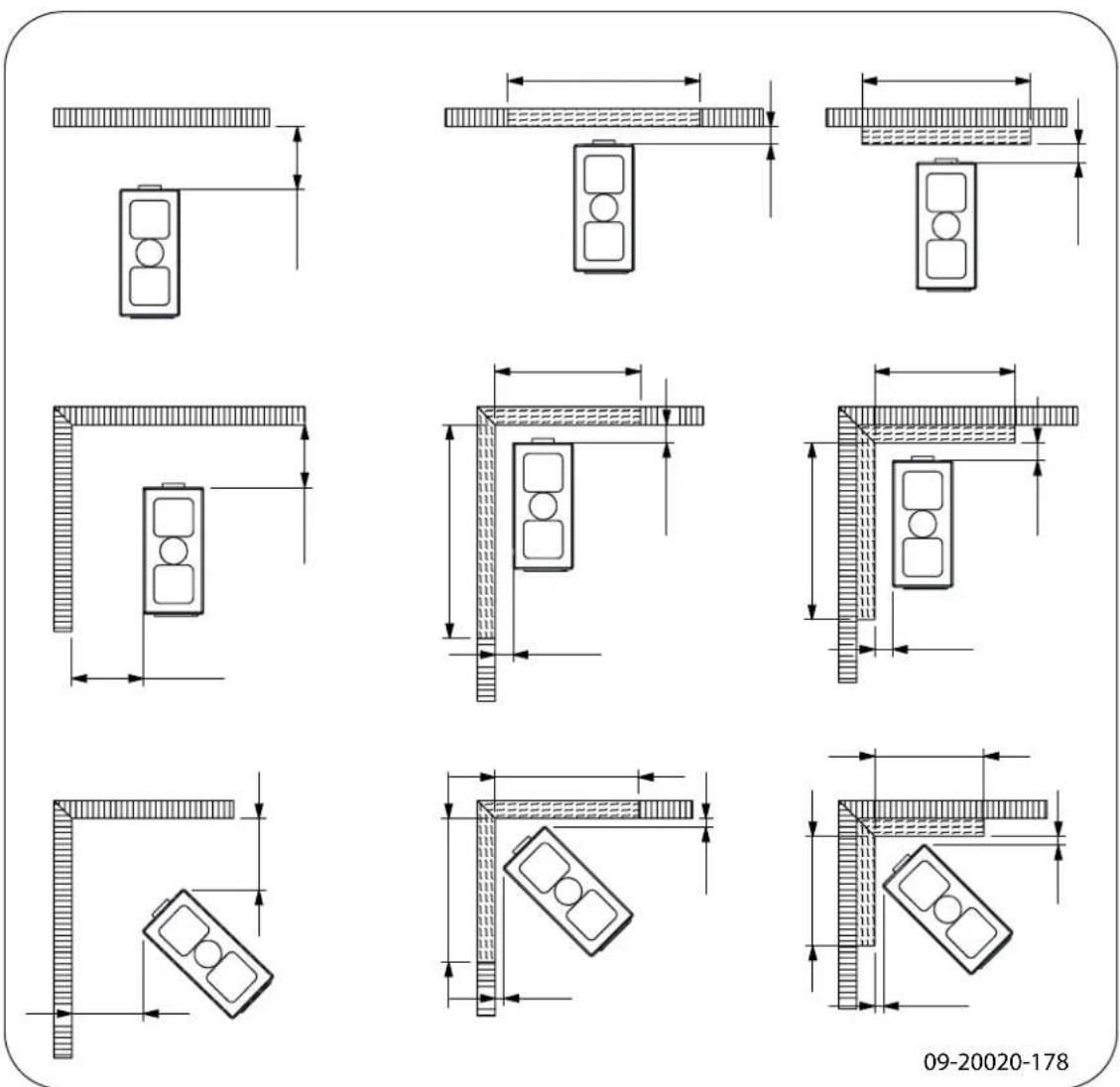 09-20020-178