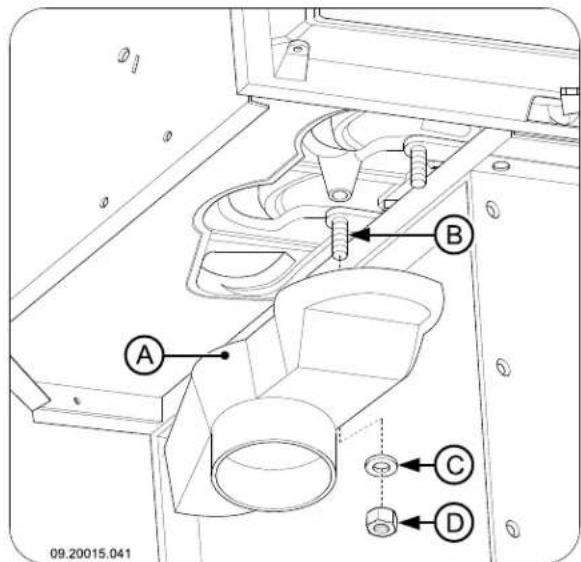 B

A

C

D

09.20015.041