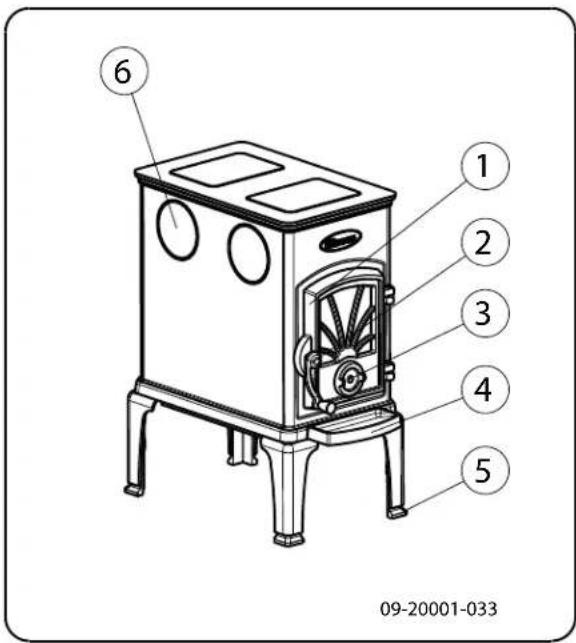 6
1
2
3
4
5
09-20001-033