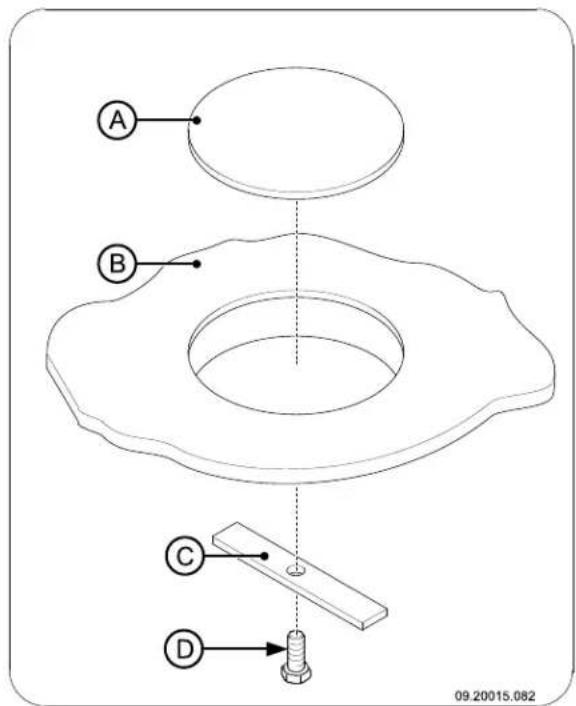 A

B

C

D

09.20015.082