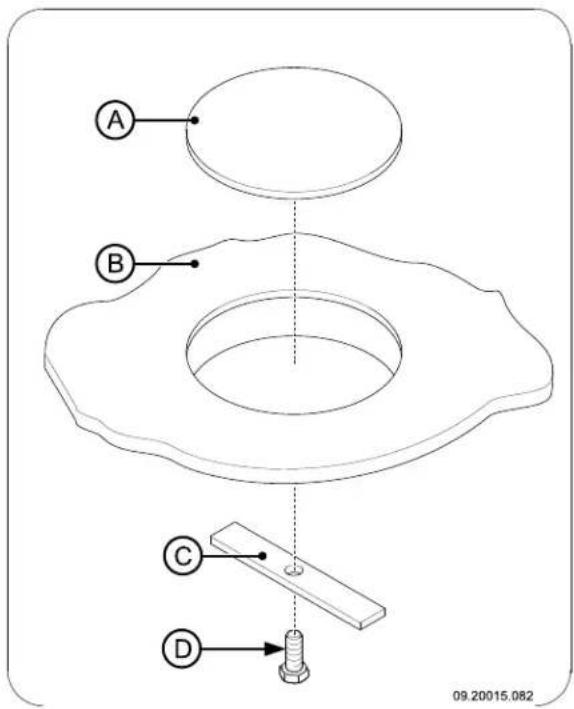 A
B
C
D
09.20015.082