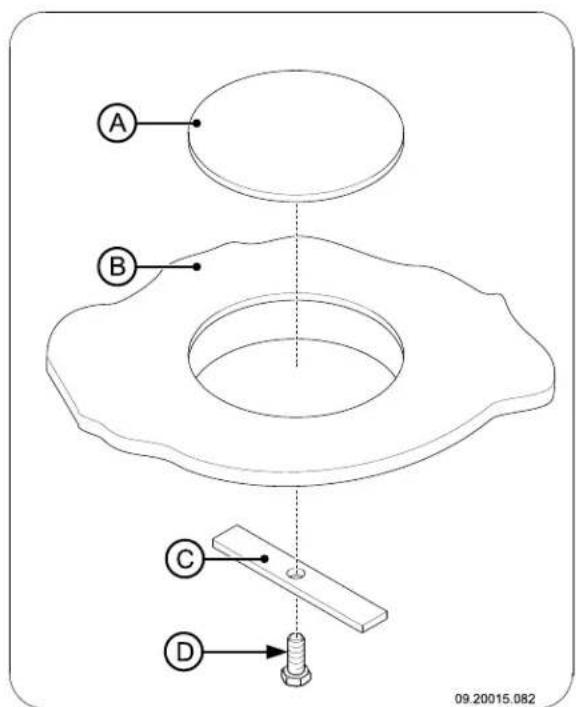 A

B

C

D

09.20015.082