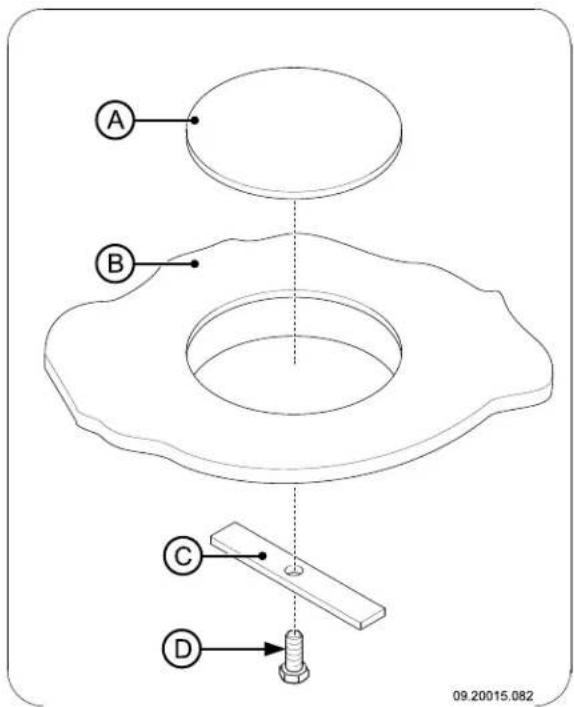 A

B

C

D

09.20015.082