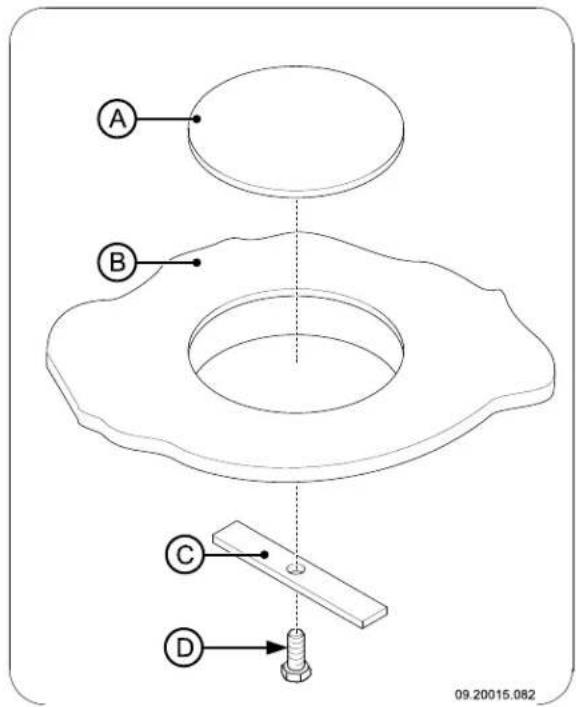 A
B
C
D
09.20015.082