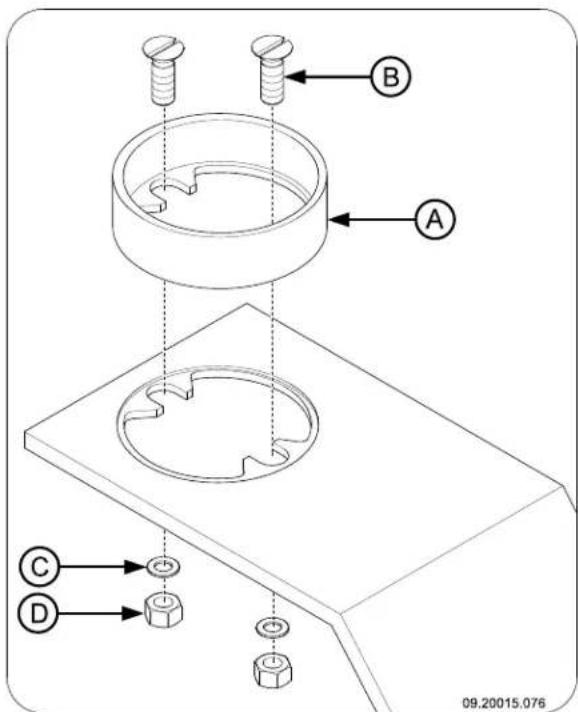 B

A

C

D

09.20015.076