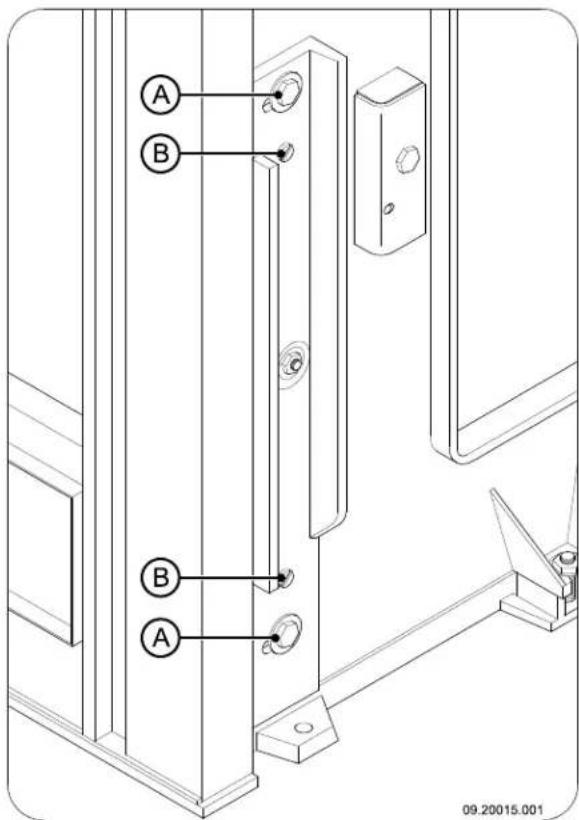 A
B
B
A
09.20015.001