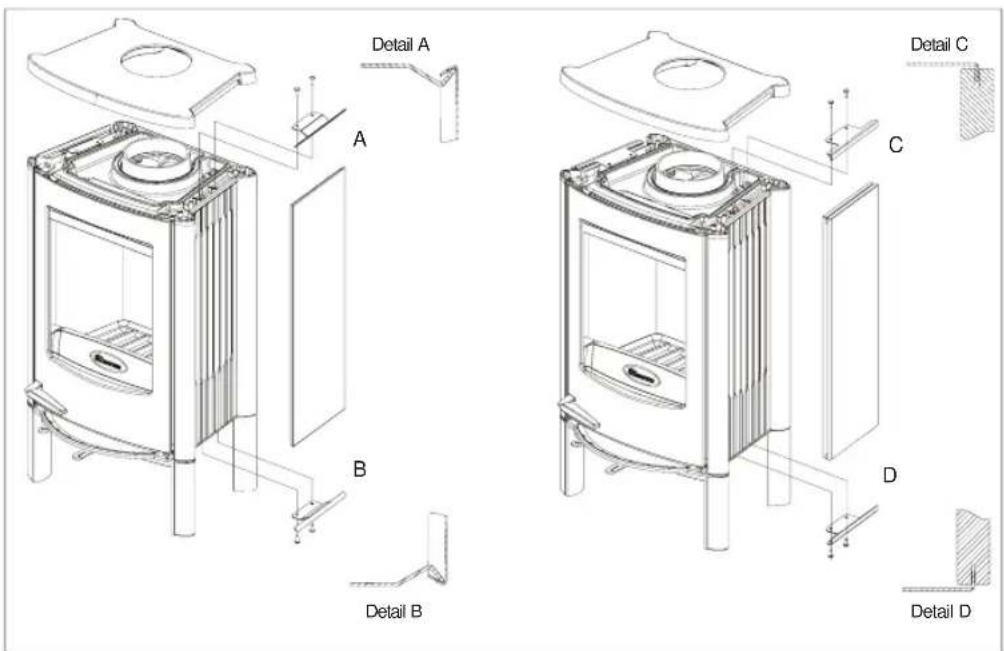 Detail A

A

B

Detail B

Detail C

C

D

Detail D