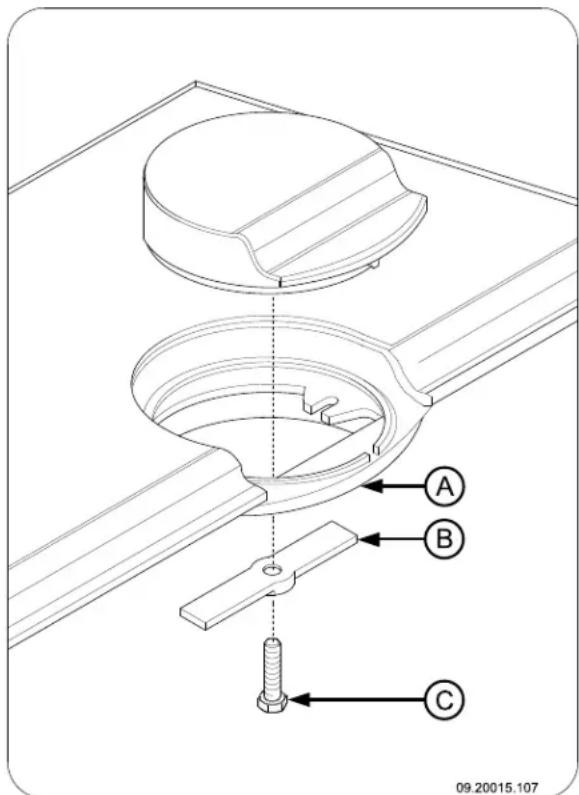 A
B
C
09.20015.107