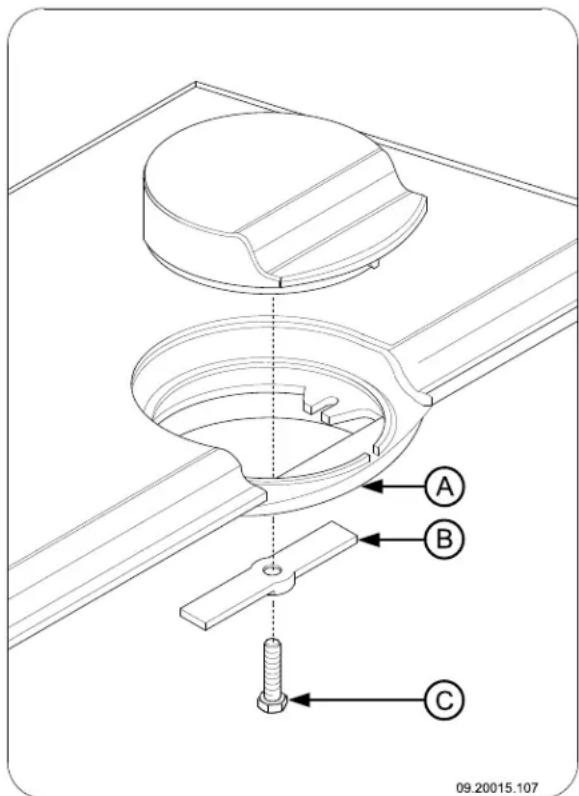 A
B
C
09.20015.107