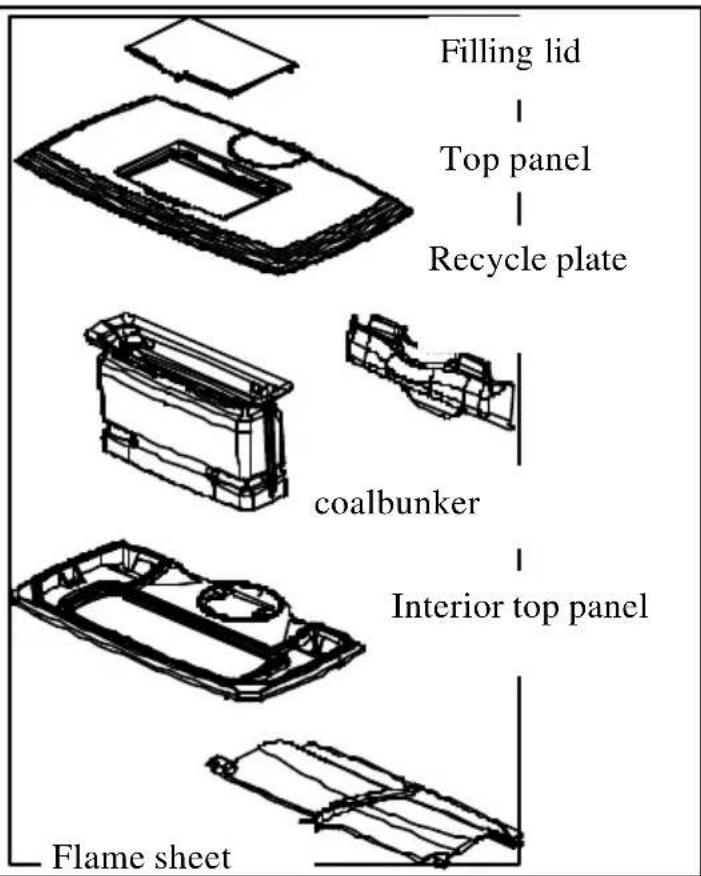 Filling lid

Top panel

Recycle plate

coalbunker

Interior top panel

Flame sheet