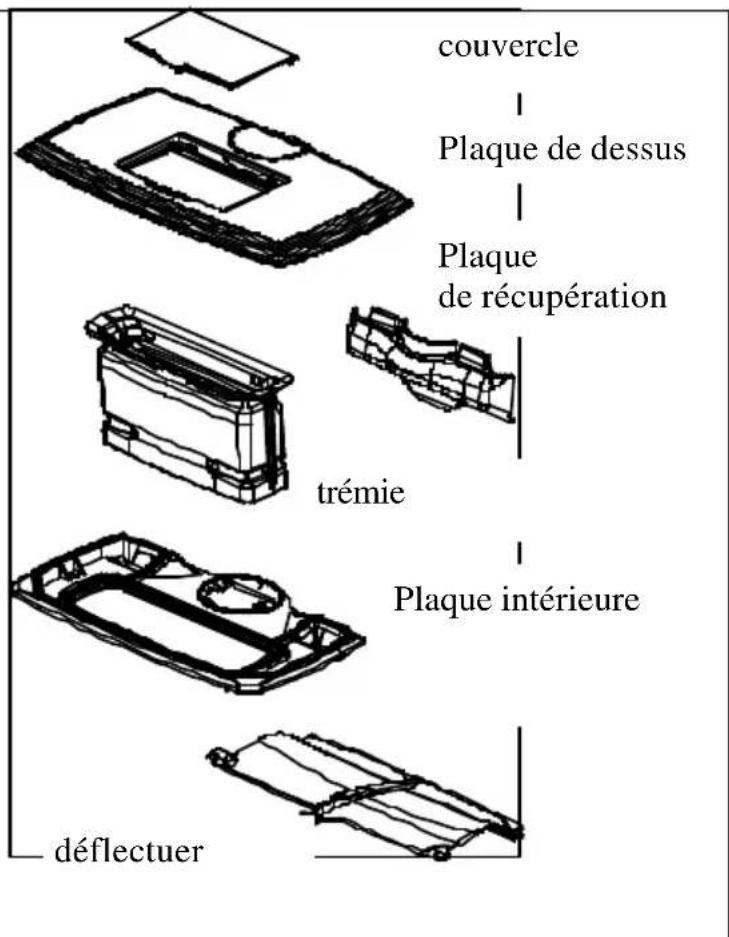 couvercle

Plaque de dessus

Plaque
de récupération

trémie

Plaque intérieure

déflectuer