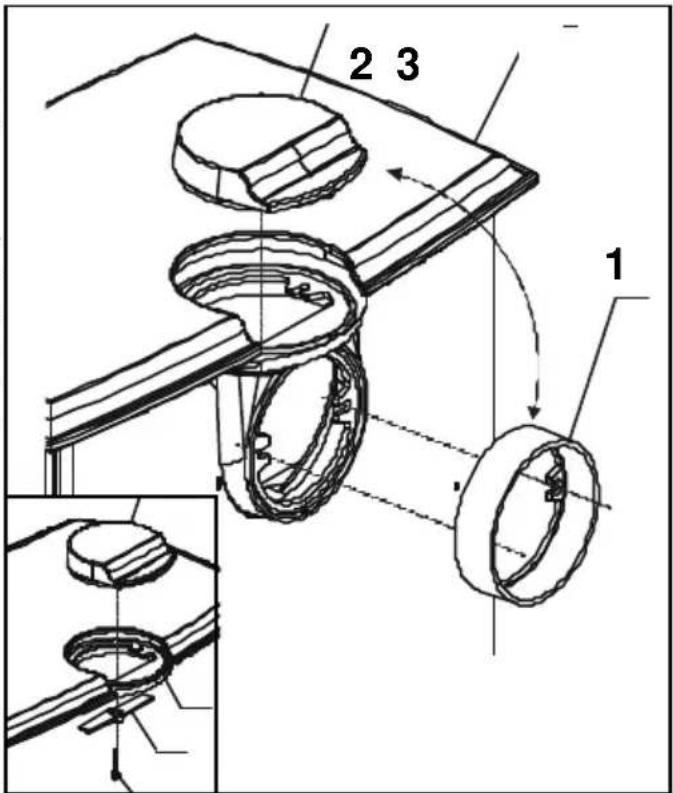 2 3

1