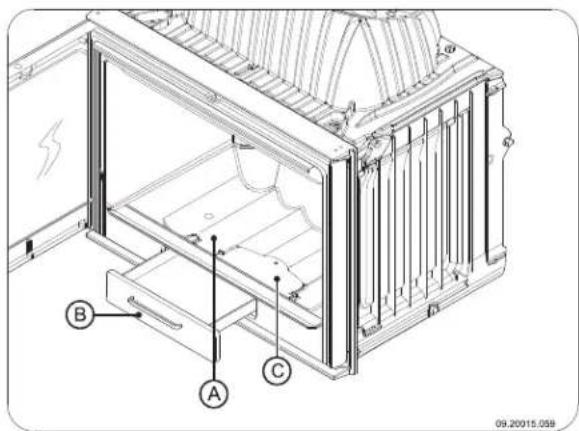 B
A
C
09.20015.059