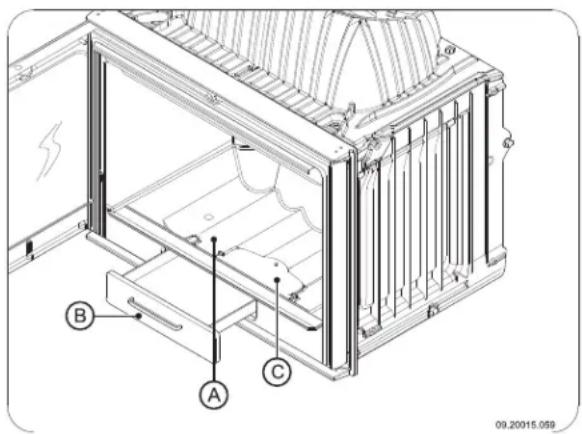 B

A

C

09.20015.059