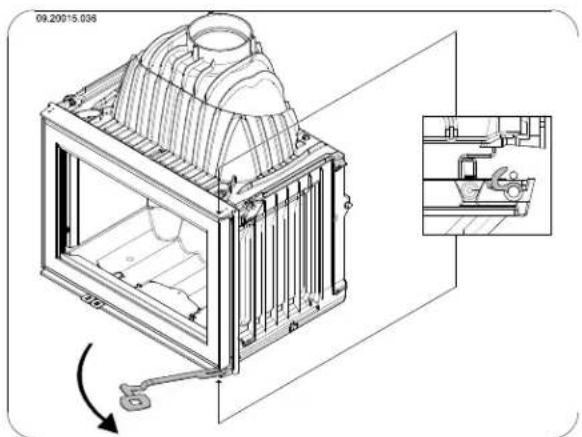 09.20015.036