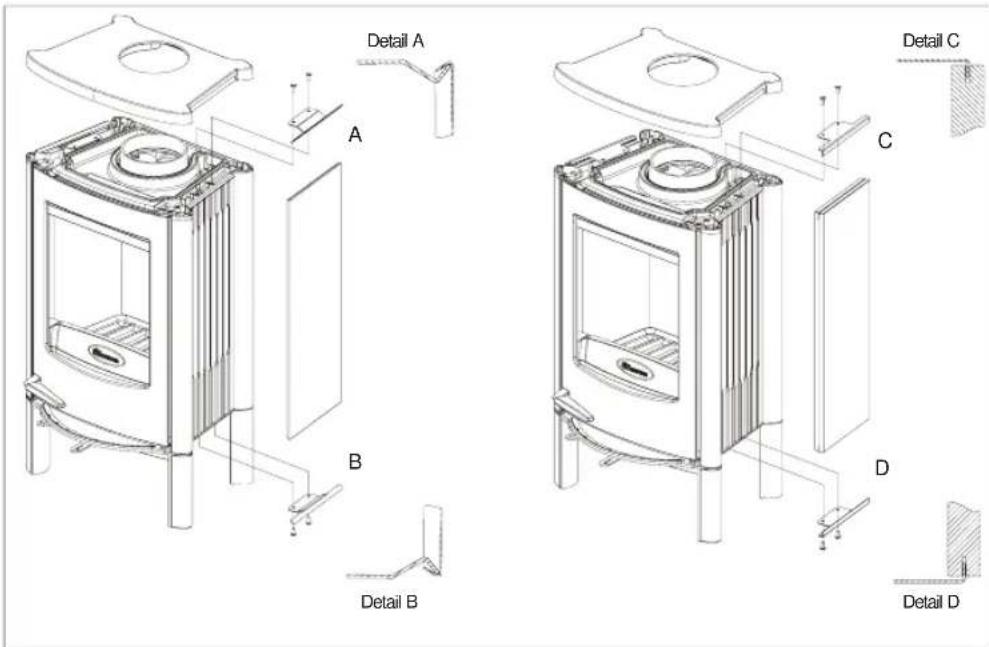 Detail A

A

B

Detail B

Detail C

C

D

Detail D