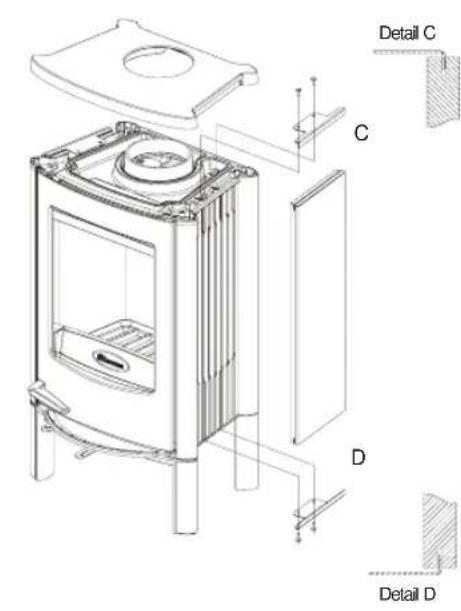 Detail C

C

D

Detail D