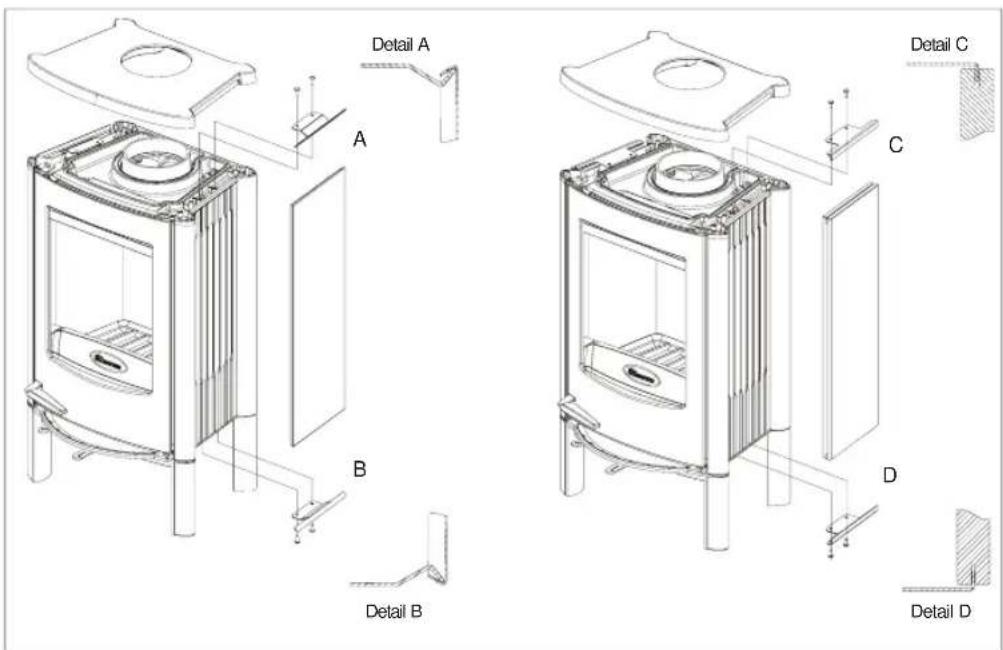 Detail A

A

B

Detail B

Detail C

C

D

Detail D