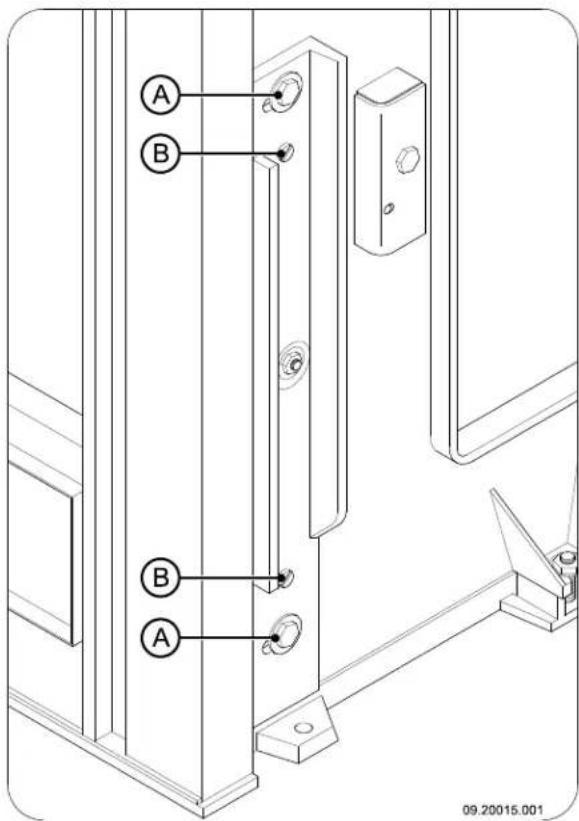 A
B
B
A
09.20015.001