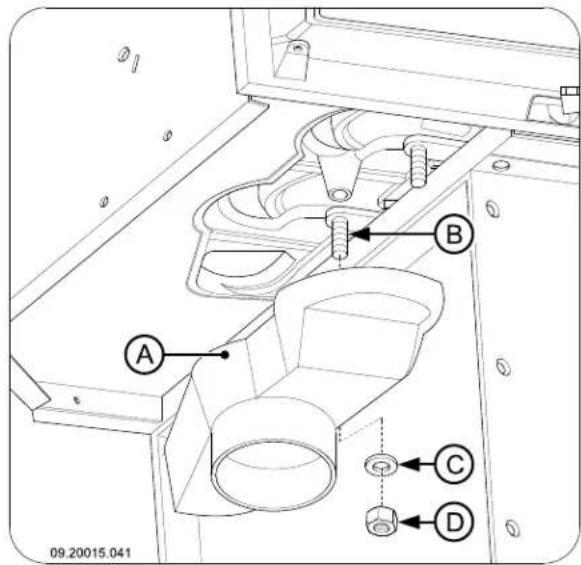 B

A

C

D

09.20015.041