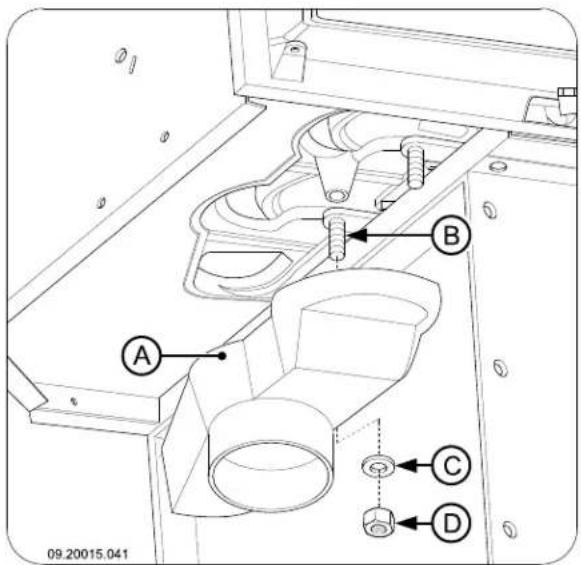 B
A
C
D
09.20015.041