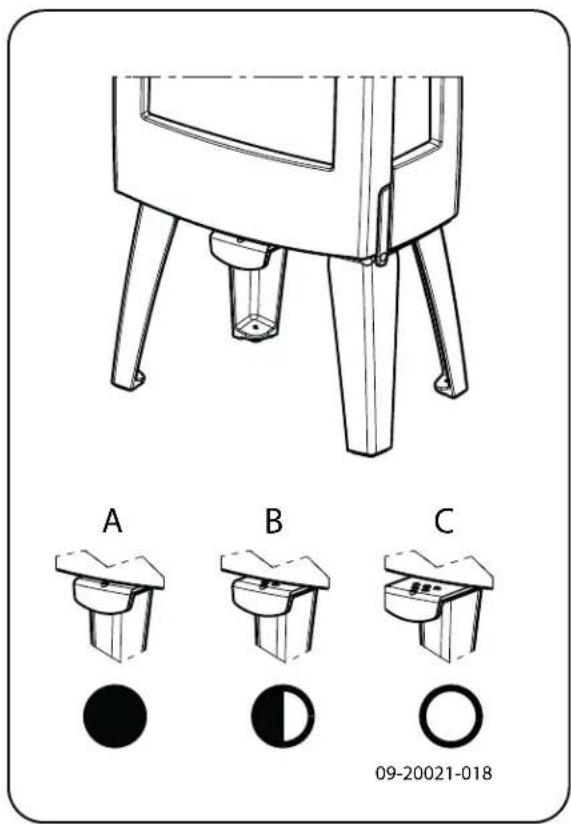 A B C

09-20021-018