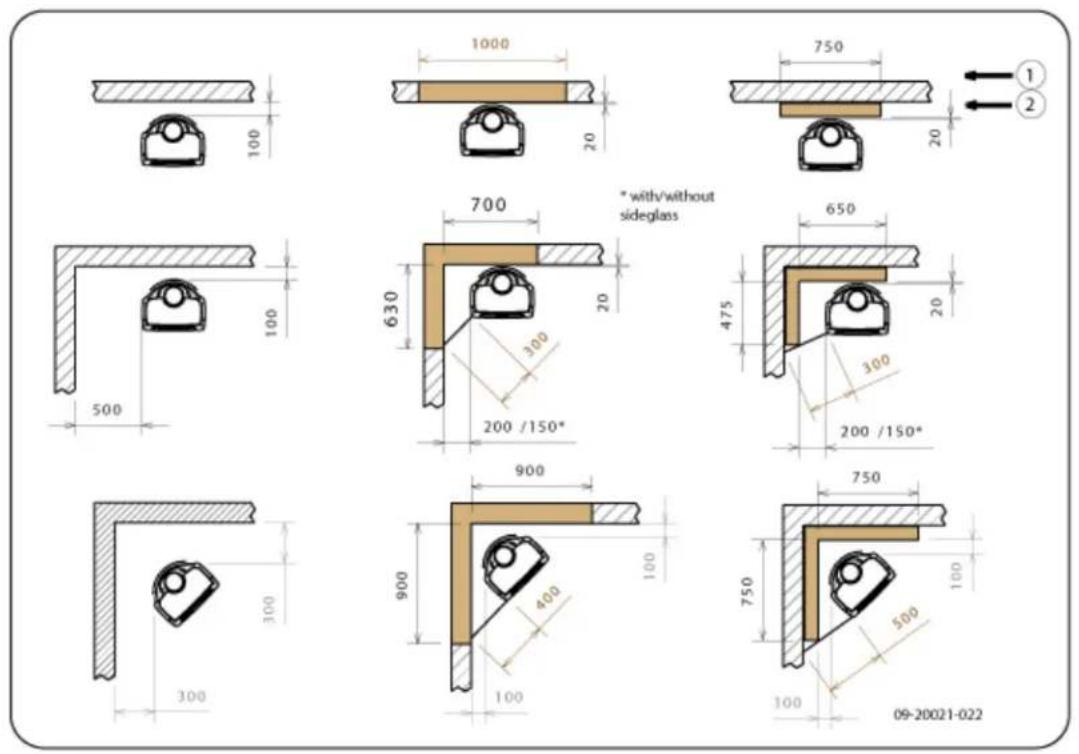 100

1000

20

750

1

2

20

* with/without sideglass

100

500

700

630

20

300

200 /150*

650

475

20

300

200 /150*

300

300

900

900

100

400

100

750

750

100

500

100

09-20021-022