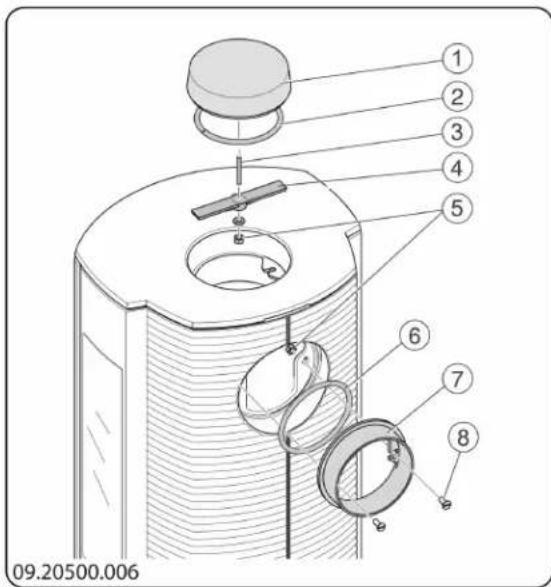 1
2
3
4
5
6
7
8
09.20500.006