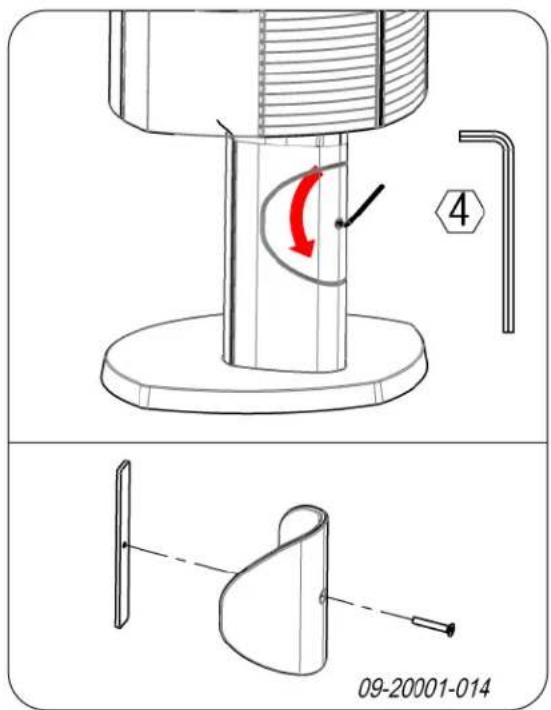 4

09-20001-014