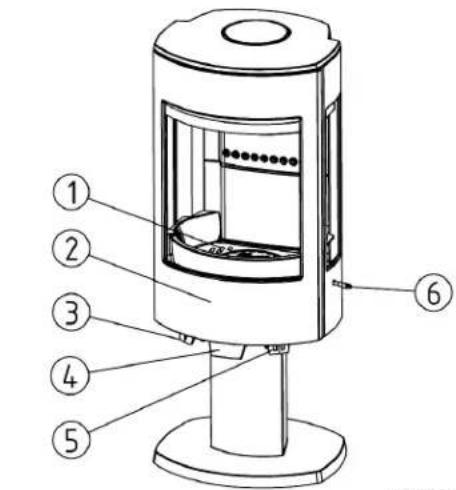 1
2
3
4
5
6