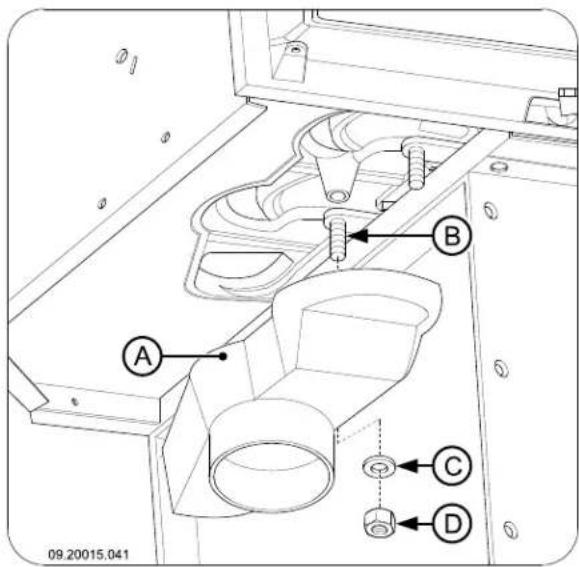 B
A
C
D
09.20015.041