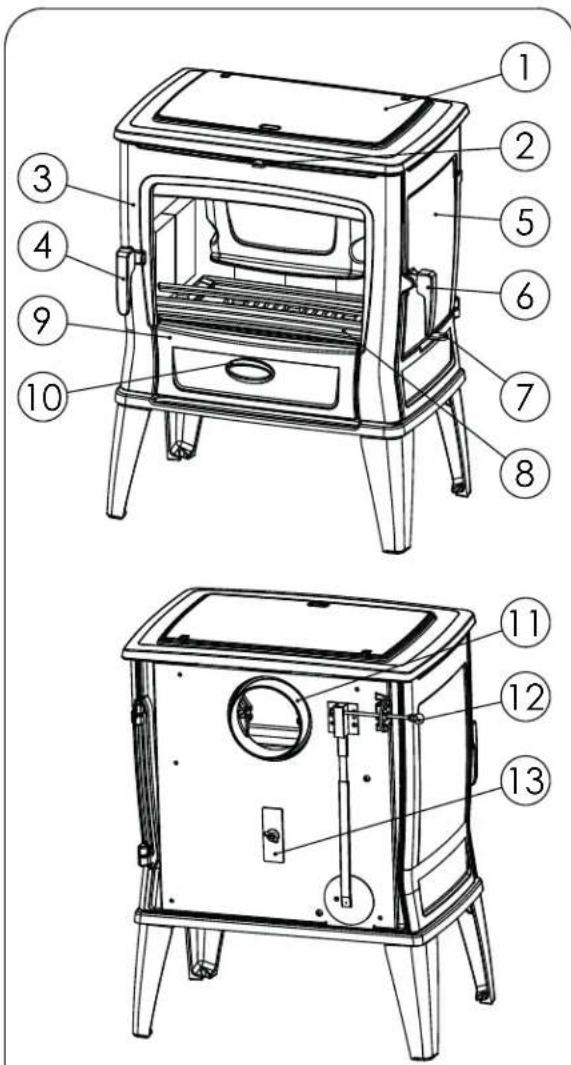 1
2
3
5
4
6
9
7
10
8
11
12
13