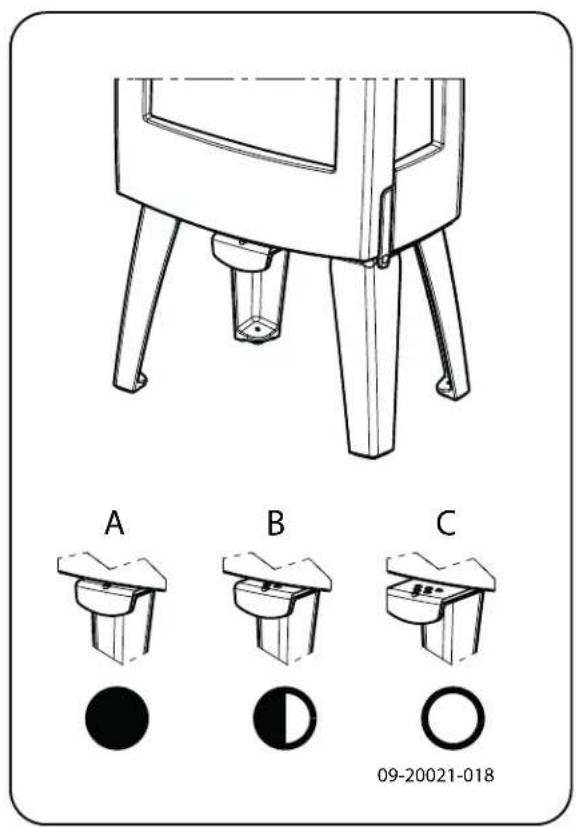 A B C

09-20021-018