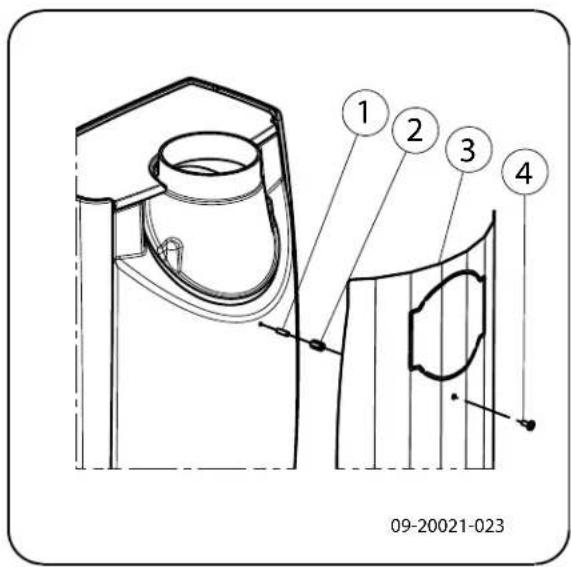 1
2
3
4

09-20021-023