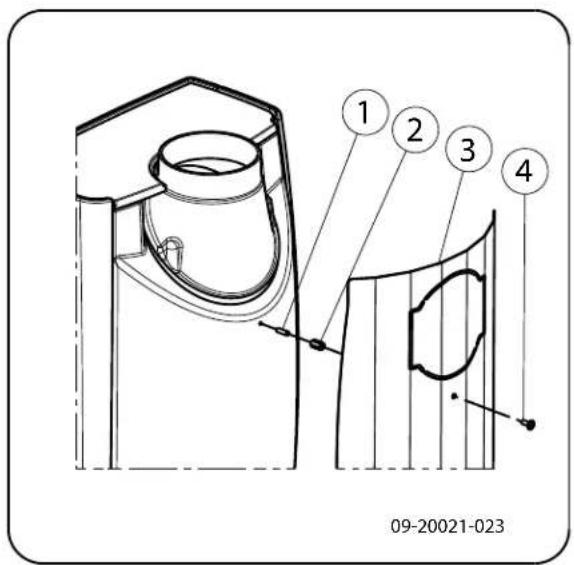 1
2
3
4

09-20021-023