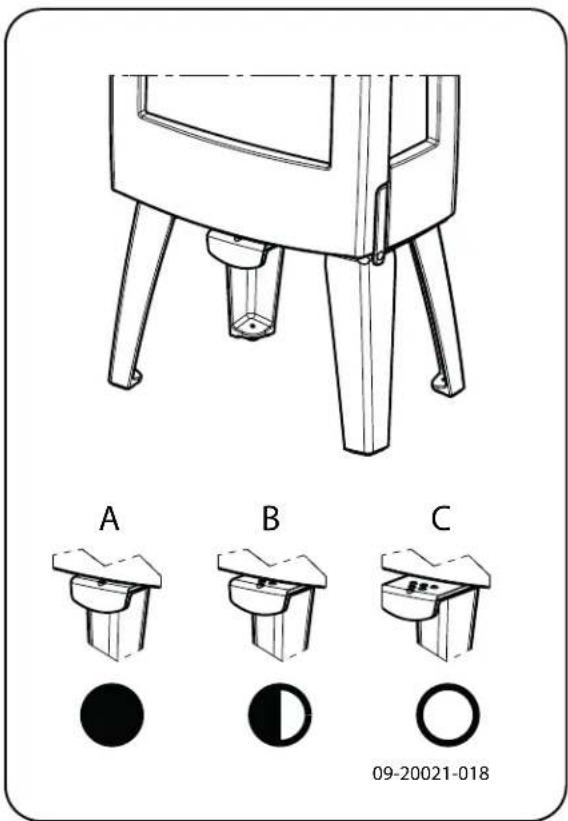 A B C

09-20021-018