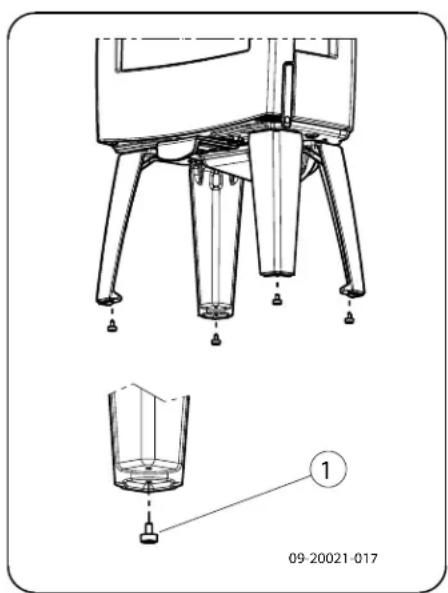 1

09-20021-017