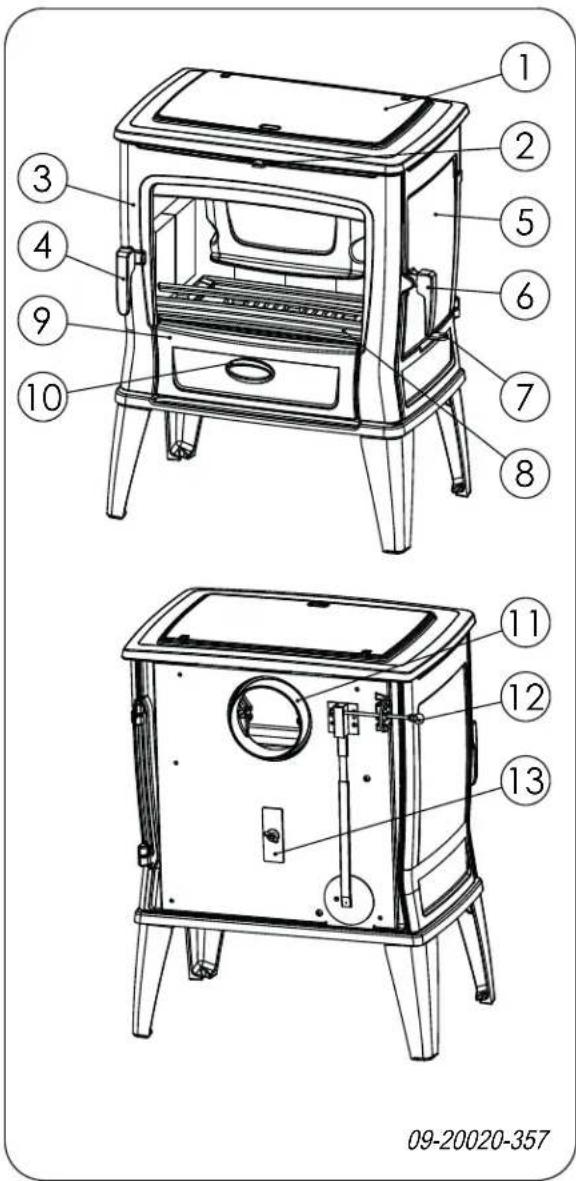 1
2
3
5
4
6
9
7
10
8

11
12
13

09-20020-357