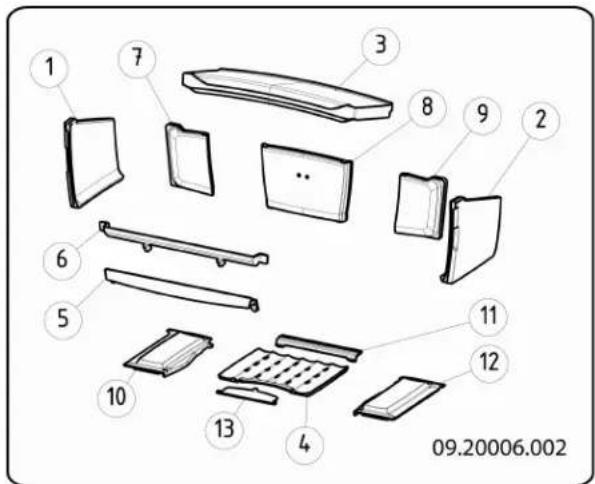 1
7
3
8
9
2
6
5
11
12
10
13
4
09.20006.002