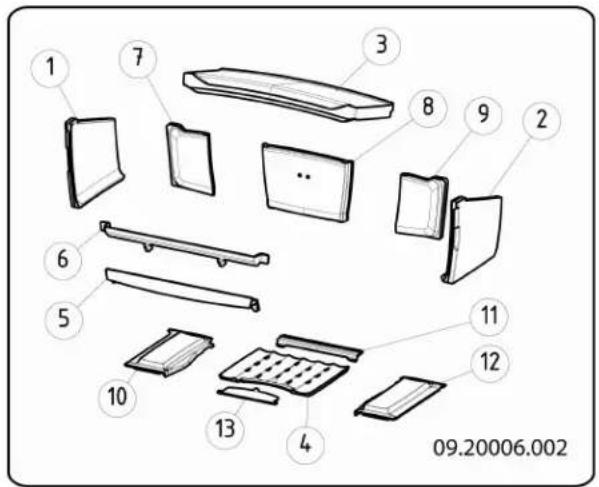 1
7
3
8
9
2
6
5
11
12
10
13
4
09.20006.002