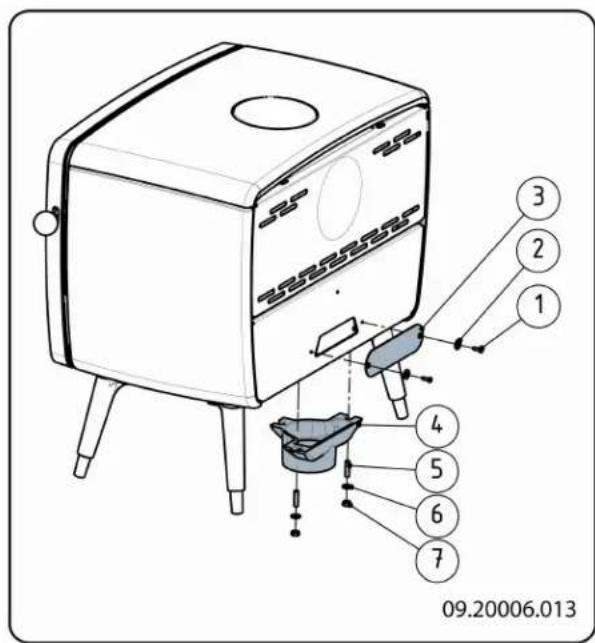 3
2
1
4
5
6
7
09.20006.013